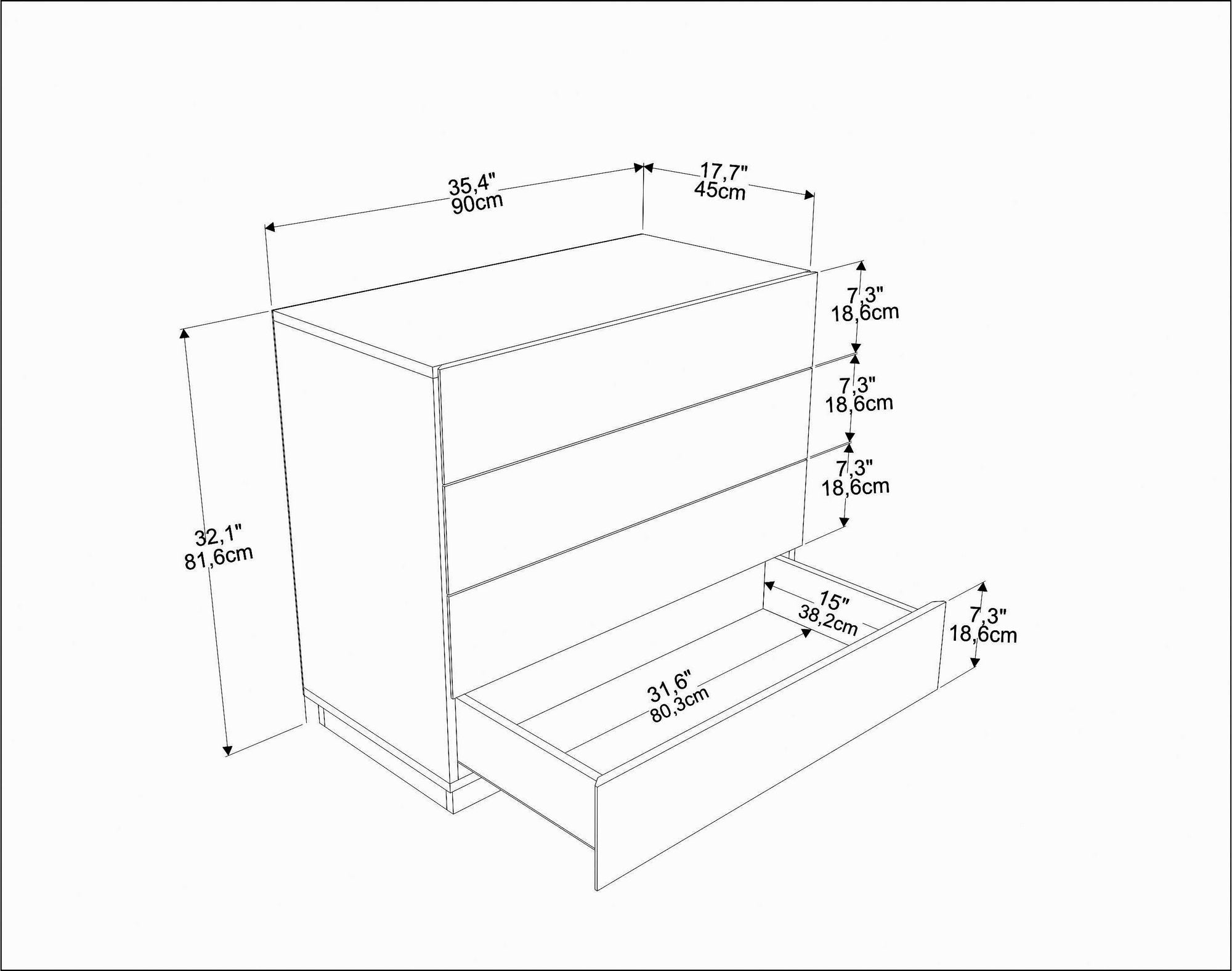 35,4"
90cm

17,7"
45cm

7,3"
18,6cm

7,3"
18,6cm

7,3"
18,6cm

32,1"
81,6cm

15"
38,2cm

7,3"
18,6cm

31,6"
80,3cm