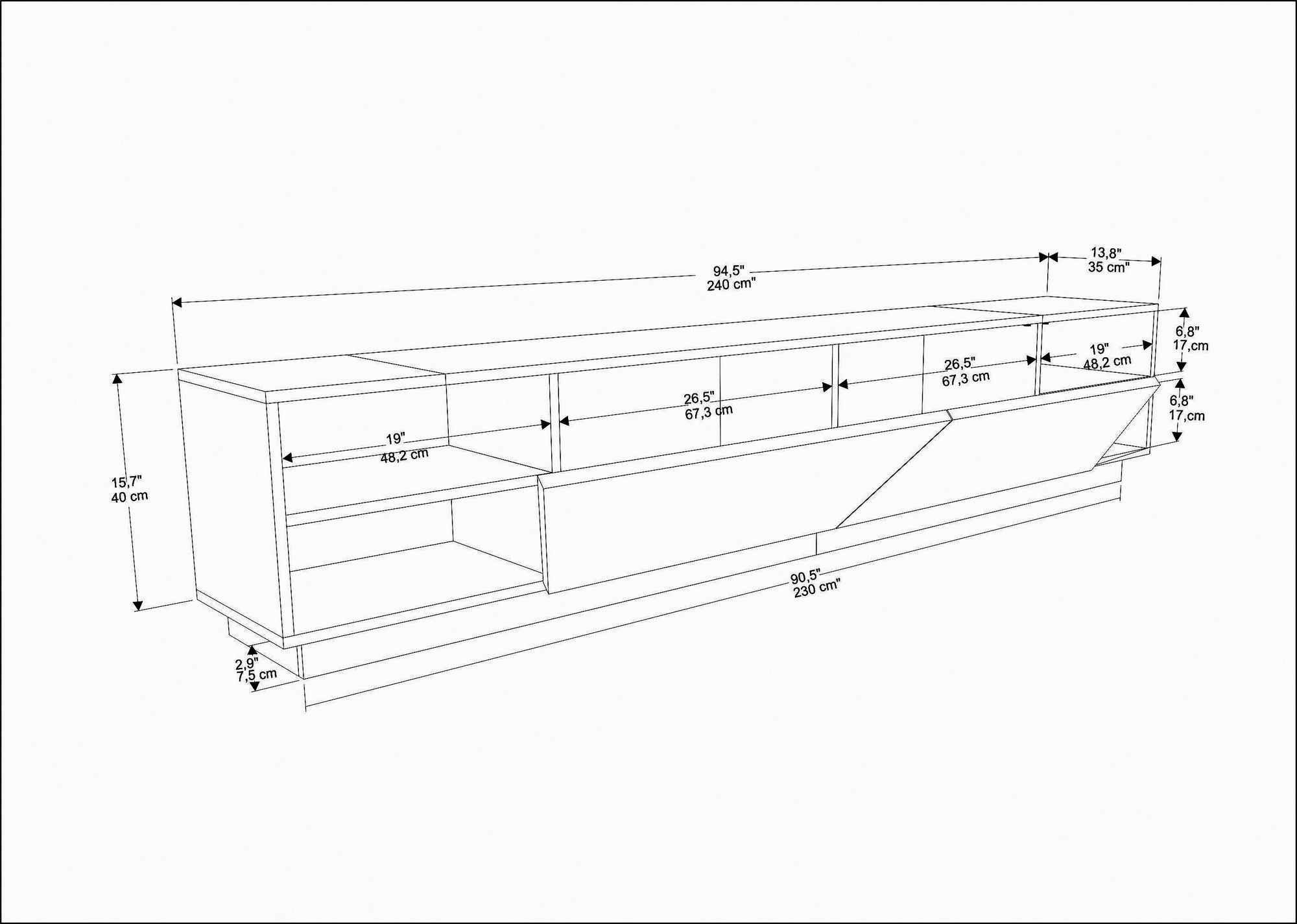 94,5"
240 cm"

13,8"
35 cm"

6,8"
17,cm

19"
48,2 cm

26,5"
67,3 cm

6,8"
17,cm

26,5"
67,3 cm

19"
48,2 cm

15,7"
40 cm

90,5"
230 cm"

2,9"
7,5 cm