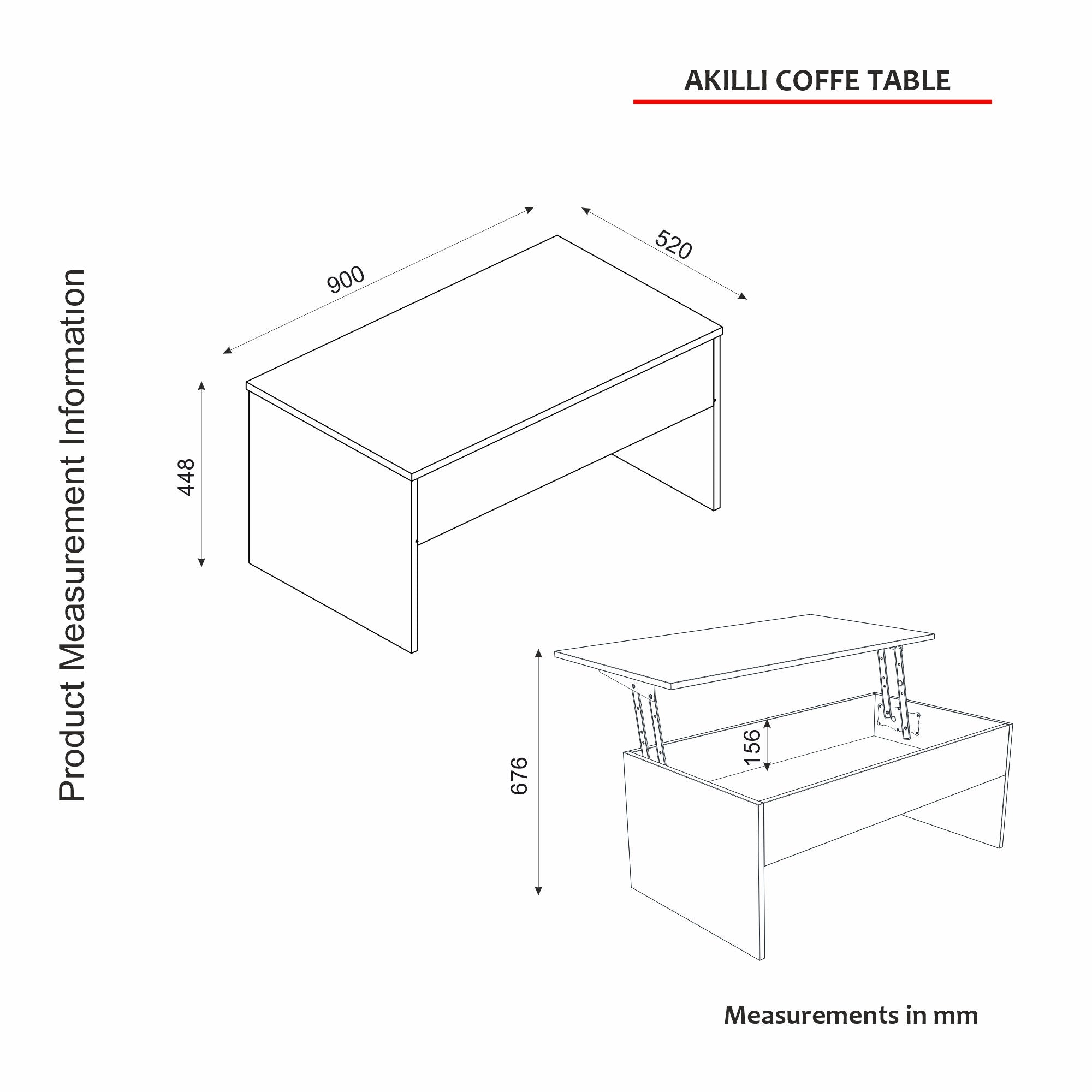 AKILLI COFFE TABLE

Product Measurement Information

900

520

448

676

156

Measurements in mm