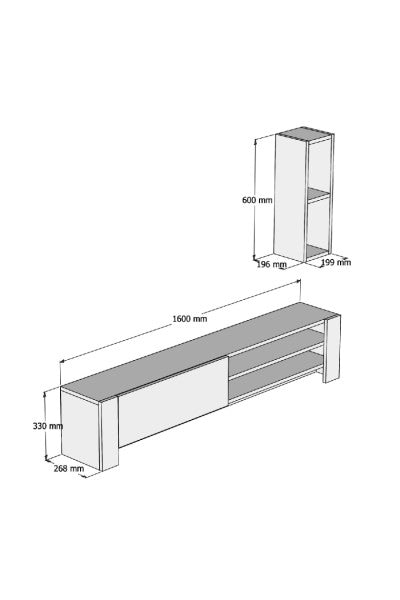 600 mm
196 mm
199 mm
1600 mm
330 mm
268 mm