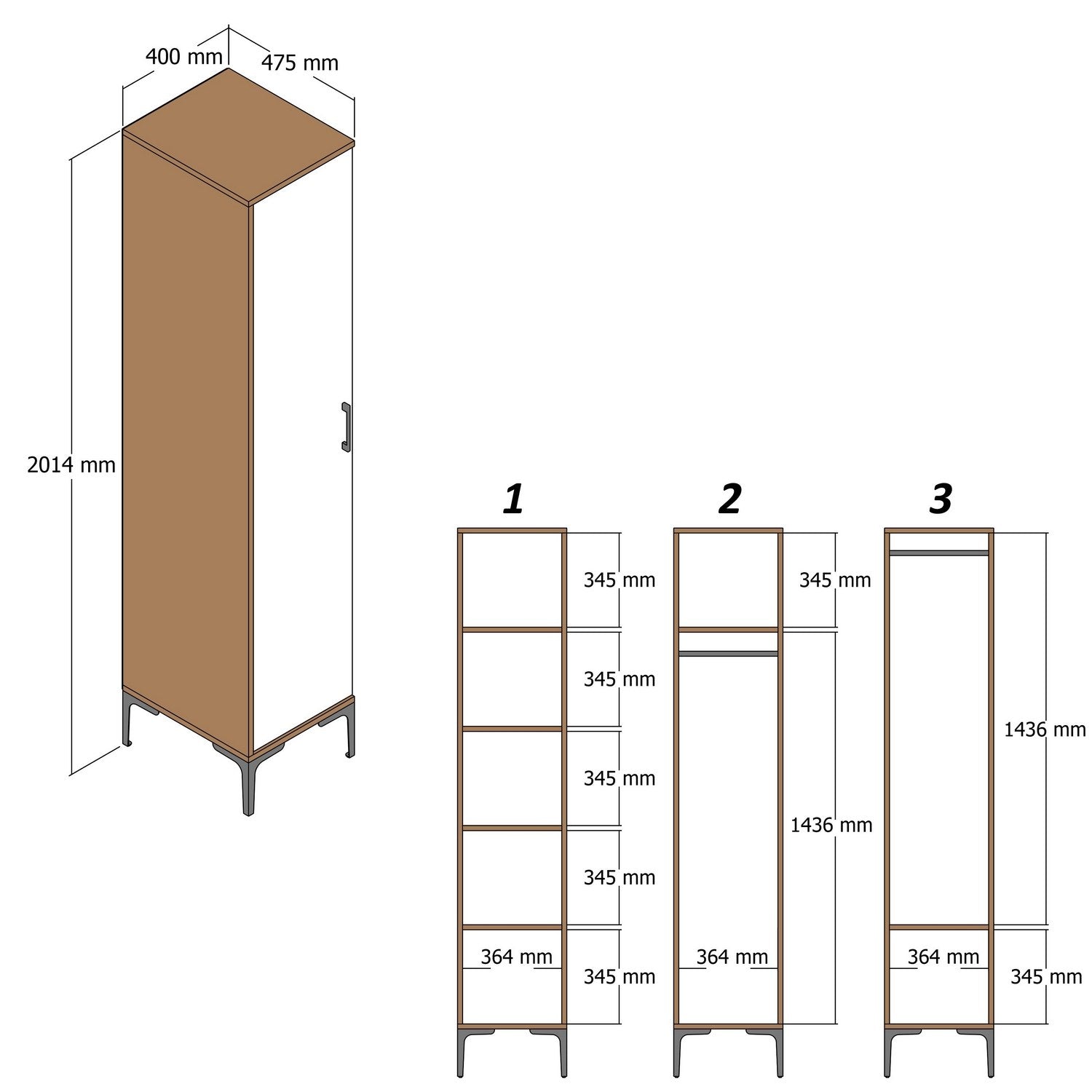 400 mm
475 mm
2014 mm

1
345 mm
345 mm
345 mm
345 mm
364 mm
345 mm

2
345 mm
1436 mm
364 mm

3
1436 mm
364 mm
345 mm