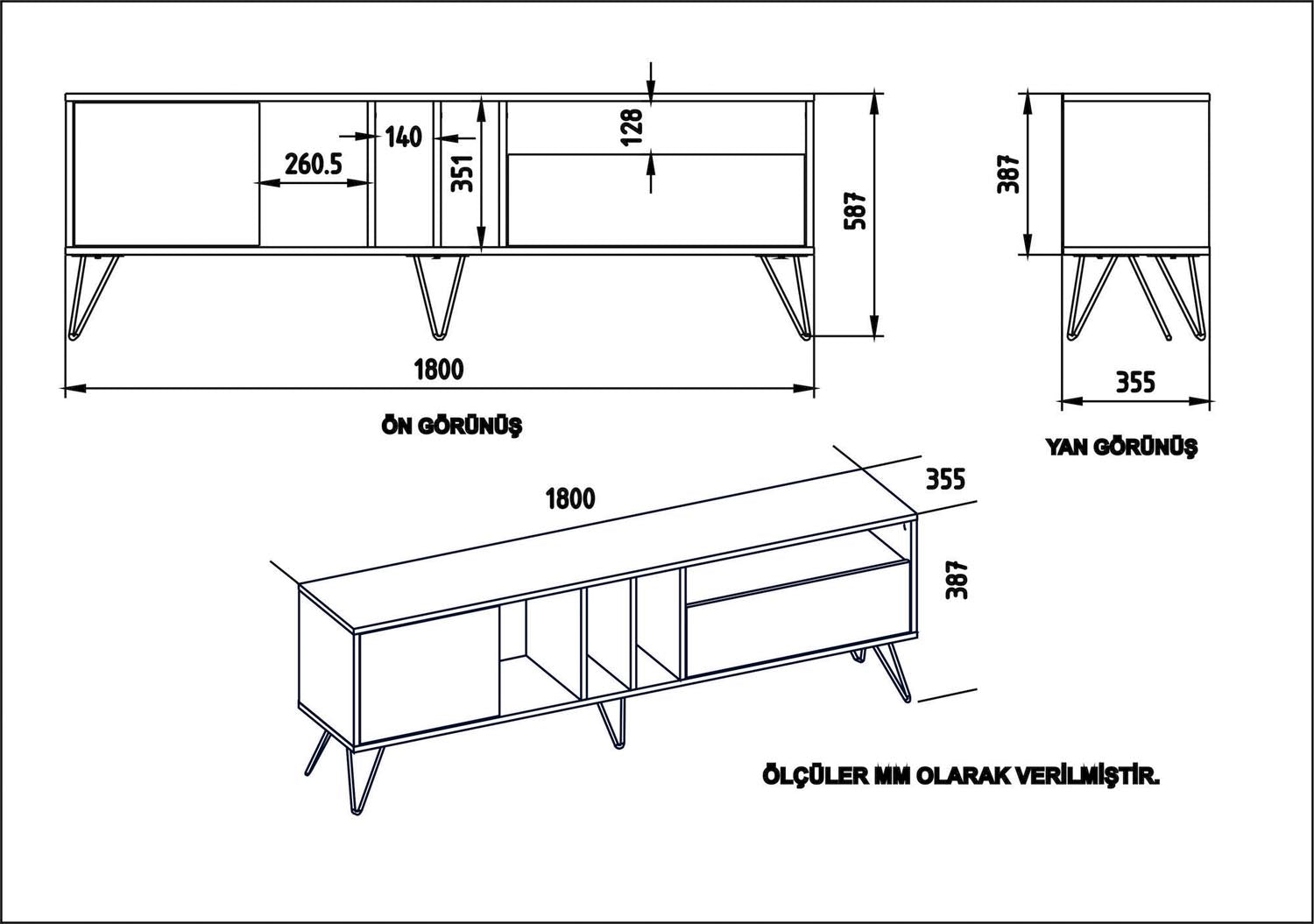 260.5

140

351

128

587

1800

ÖN GÖRÜNÜŞ

387

355

YAN GÖRÜNÜŞ

1800

355

387

ÖLÇÜLER MM OLARAK VERİLMİŞTİR.