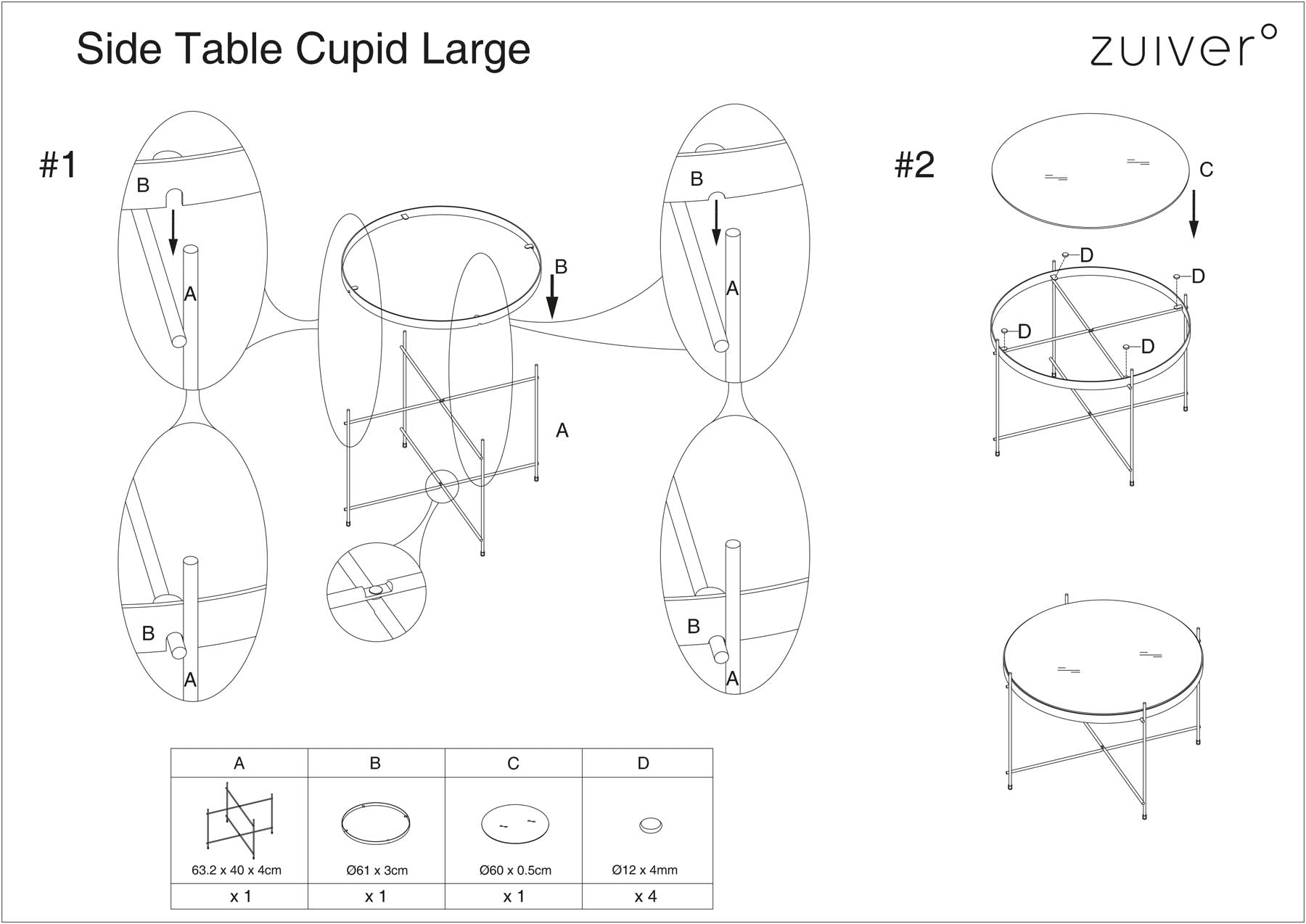 Side Table Cupid Large

zuiver°

#1

B

A

B

A

B

A

B

A

B

A

#2

C

D

D

D

D

| A | B | C | D |
|---|---|---|---|
| 63.2 x 40 x 4cm | Ø61 x 3cm | Ø60 x 0.5cm | Ø12 x 4mm |
| x 1 | x 1 | x 1 | x 4 |