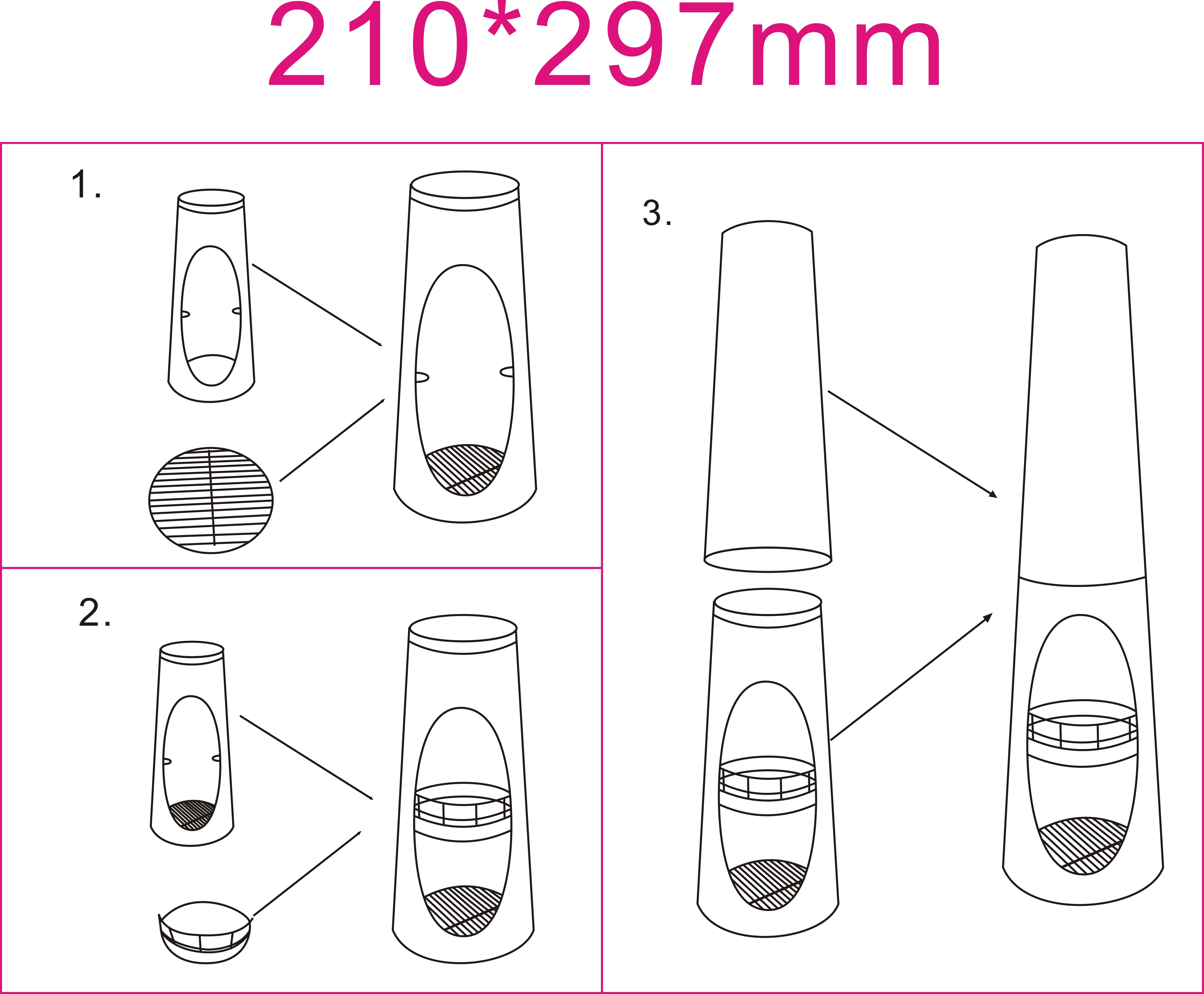 210*297mm

1.

2.

3.