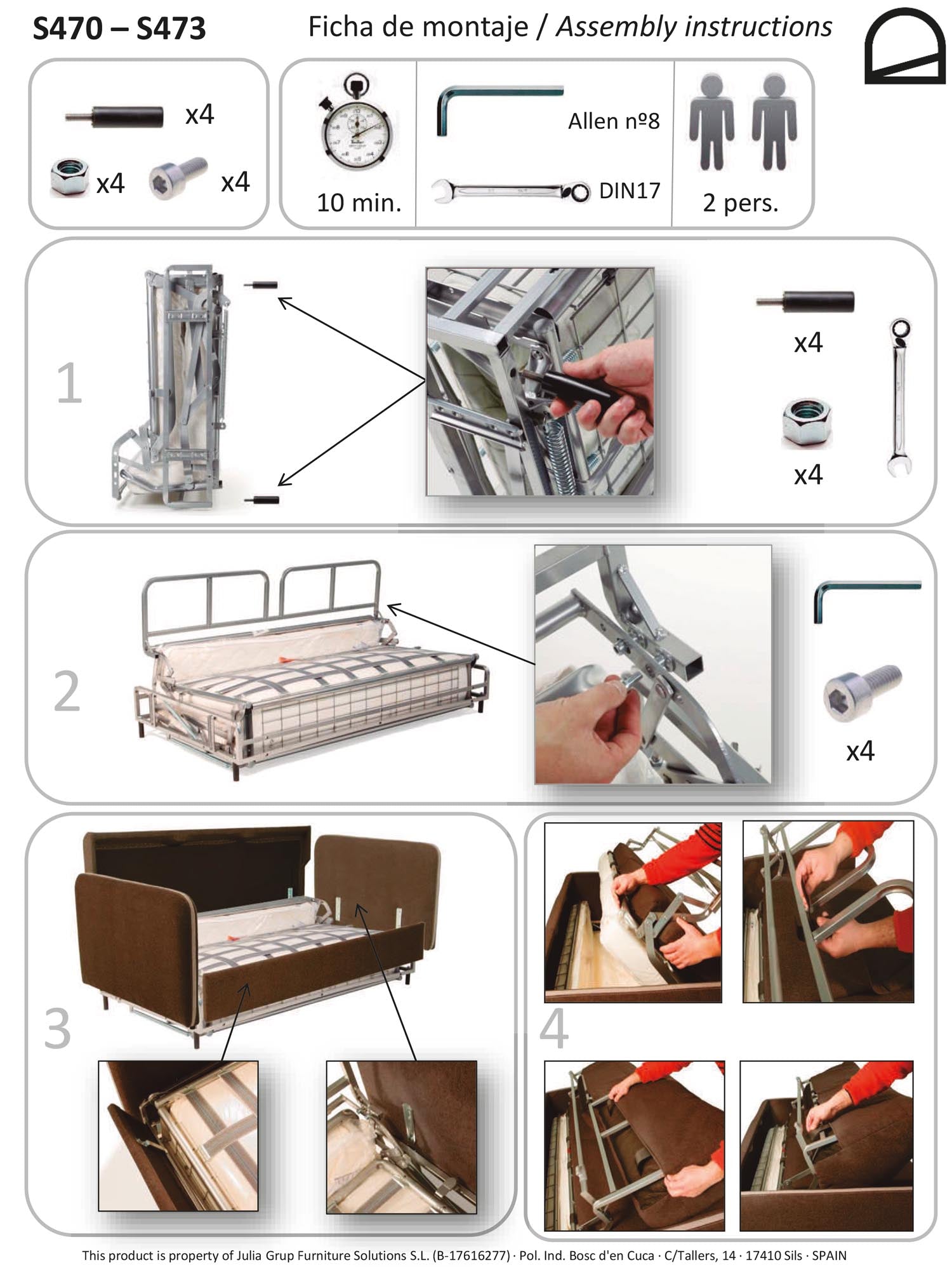 S470 – S473

Ficha de montaje / Assembly instructions

x4

x4 x4

10 min.

Allen nº8

DIN17

2 pers.

1

x4

x4

2

x4

3

4

This product is property of Julia Grup Furniture Solutions S.L. (B-17616277) · Pol. Ind. Bosc d'en Cuca · C/Tallers, 14 · 17410 Sils · SPAIN