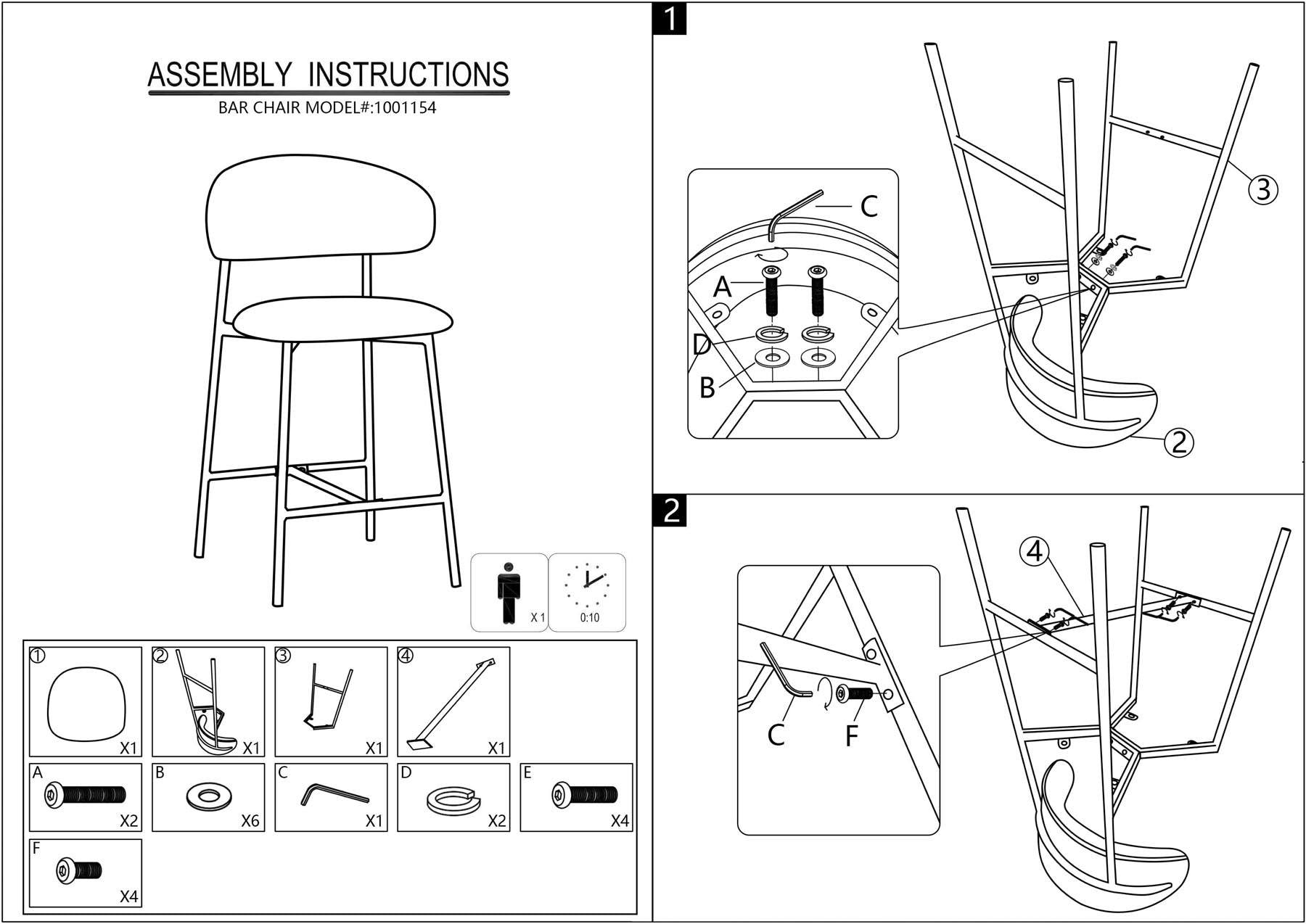 ASSEMBLY INSTRUCTIONS
BAR CHAIR MODEL#:1001154

X 1

0:10

①
X1

②
X1

③
X1

④
X1

A
X2

B
X6

C
X1

D
X2

E
X4

F
X4

1

C

A

D

B

③

②

2

④

C

F